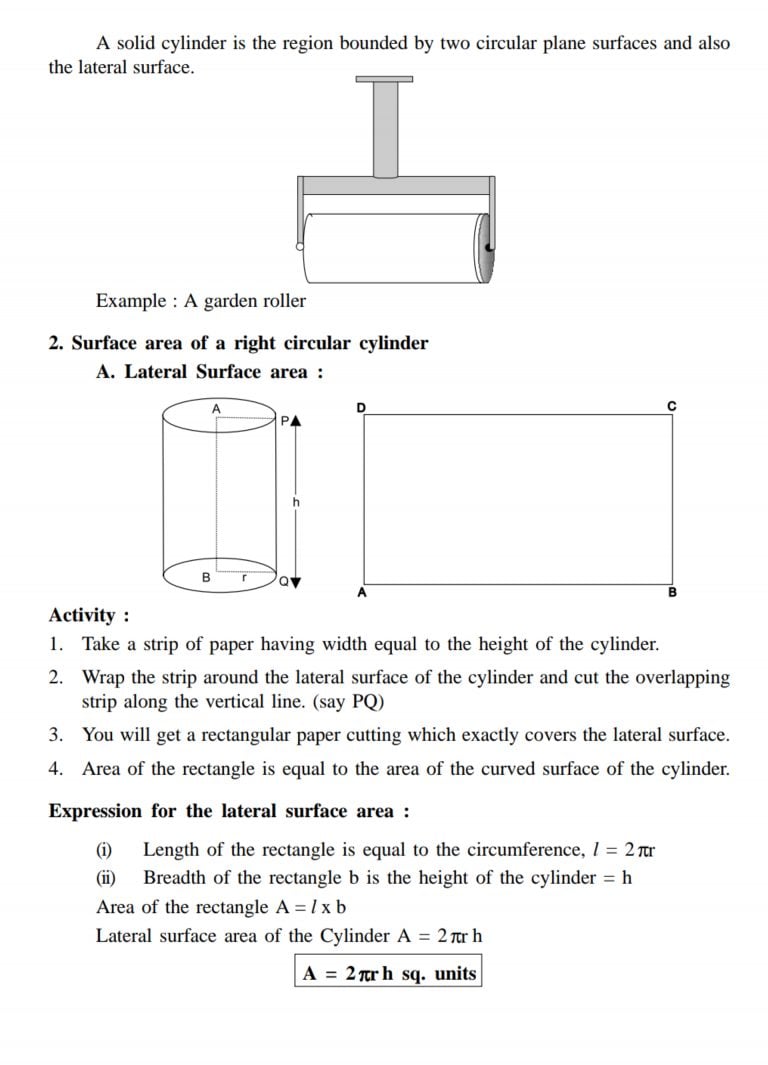 A solid cylinder is the region bounded by two circular plane surfaces and also the lateral surface.

Example : A garden roller

2. Surface area of a right circular cylinder

A. Lateral Surface area :

A

P

h

B r

Q

D C

A B

Activity :

1. Take a strip of paper having width equal to the height of the cylinder.

2. Wrap the strip around the lateral surface of the cylinder and cut the overlapping strip along the vertical line. (say PQ)

3. You will get a rectangular paper cutting which exactly covers the lateral surface.

4. Area of the rectangle is equal to the area of the curved surface of the cylinder.

Expression for the lateral surface area :

(i) Length of the rectangle is equal to the circumference, $l = 2\pi r$

(ii) Breadth of the rectangle b is the height of the cylinder = h

Area of the rectangle A = $l$ x b

Lateral surface area of the Cylinder A = $2\pi r h$

A = $2\pi r h$ sq. units